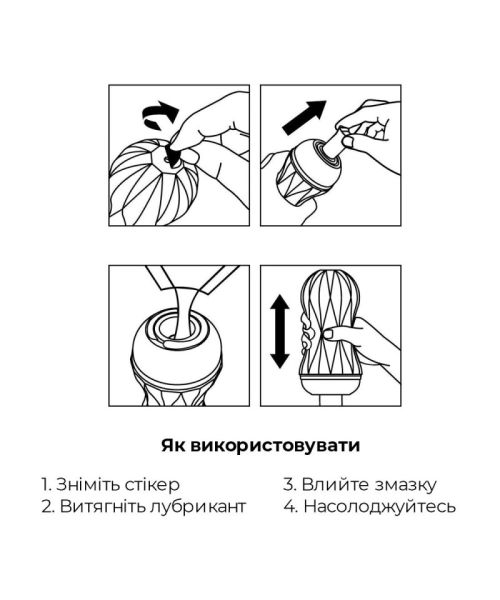 Як використовувати

1. Зніміть стікер
2. Витягніть лубрикант

3. Влийте змазку
4. Насолоджуйтесь