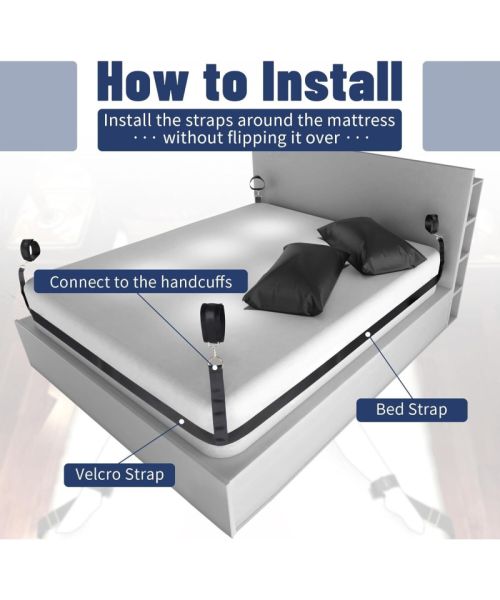 How to Install

Install the straps around the mattress
··· without flipping it over ···

Connect to the handcuffs

Bed Strap

Velcro Strap