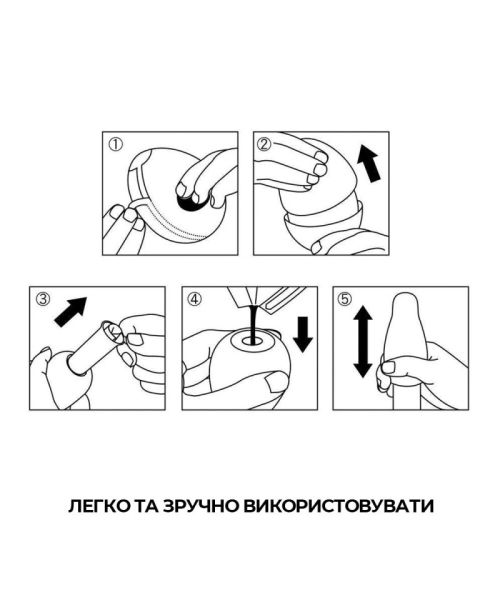 ①

②

③

④

⑤

ЛЕГКО ТА ЗРУЧНО ВИКОРИСТОВУВАТИ